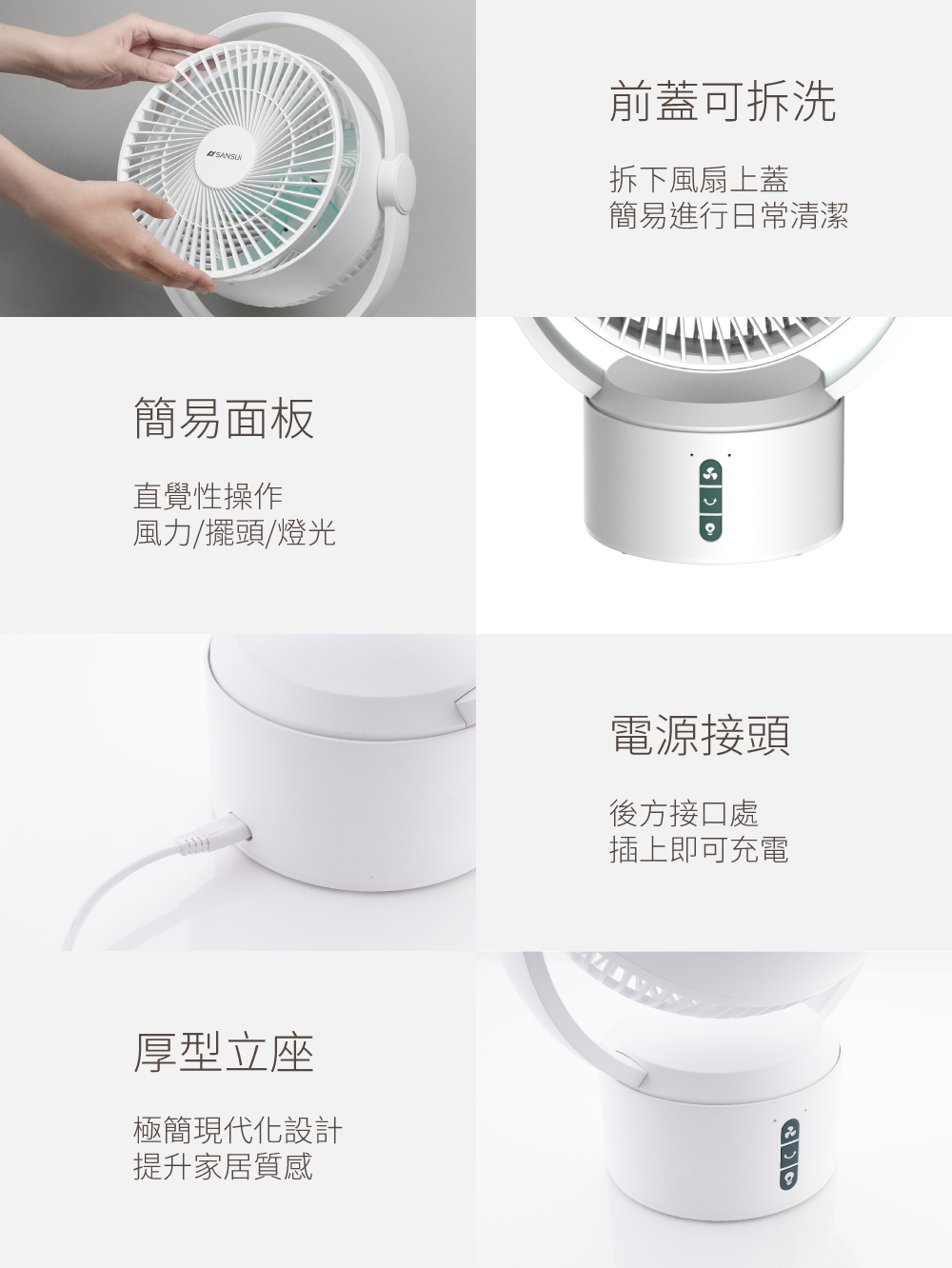 SANSUI

前蓋可拆洗

拆下風扇上蓋
簡易進行日常清潔

簡易面板

直覺性操作
風力/擺頭/燈光

電源接頭

後方接口處
插上即可充電

厚型立座

極簡現代化設計
提升家居質感