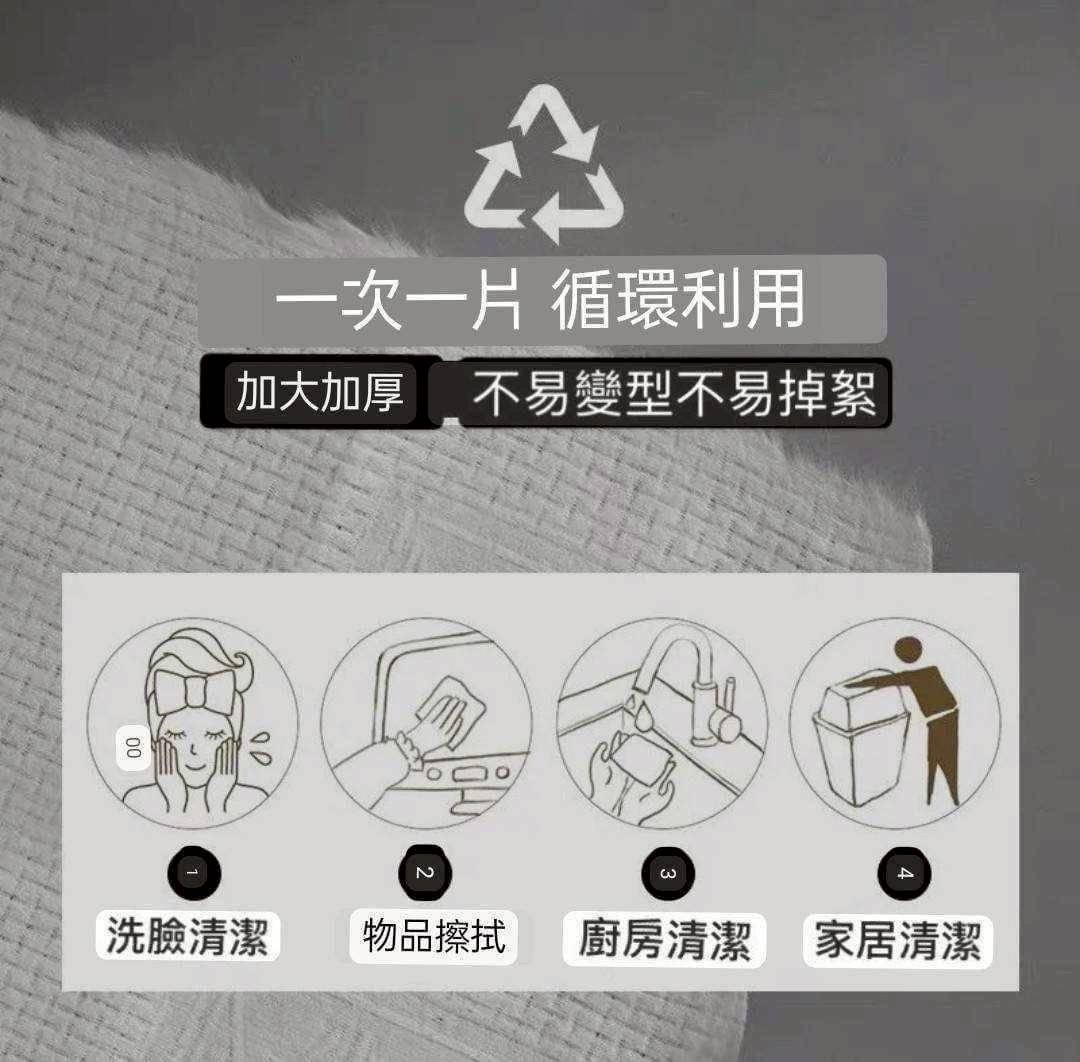 一次一片 循環利用

加大加厚 不易變型不易掉絮

00

1
洗臉清潔

2
物品擦拭

3
廚房清潔

4
家居清潔