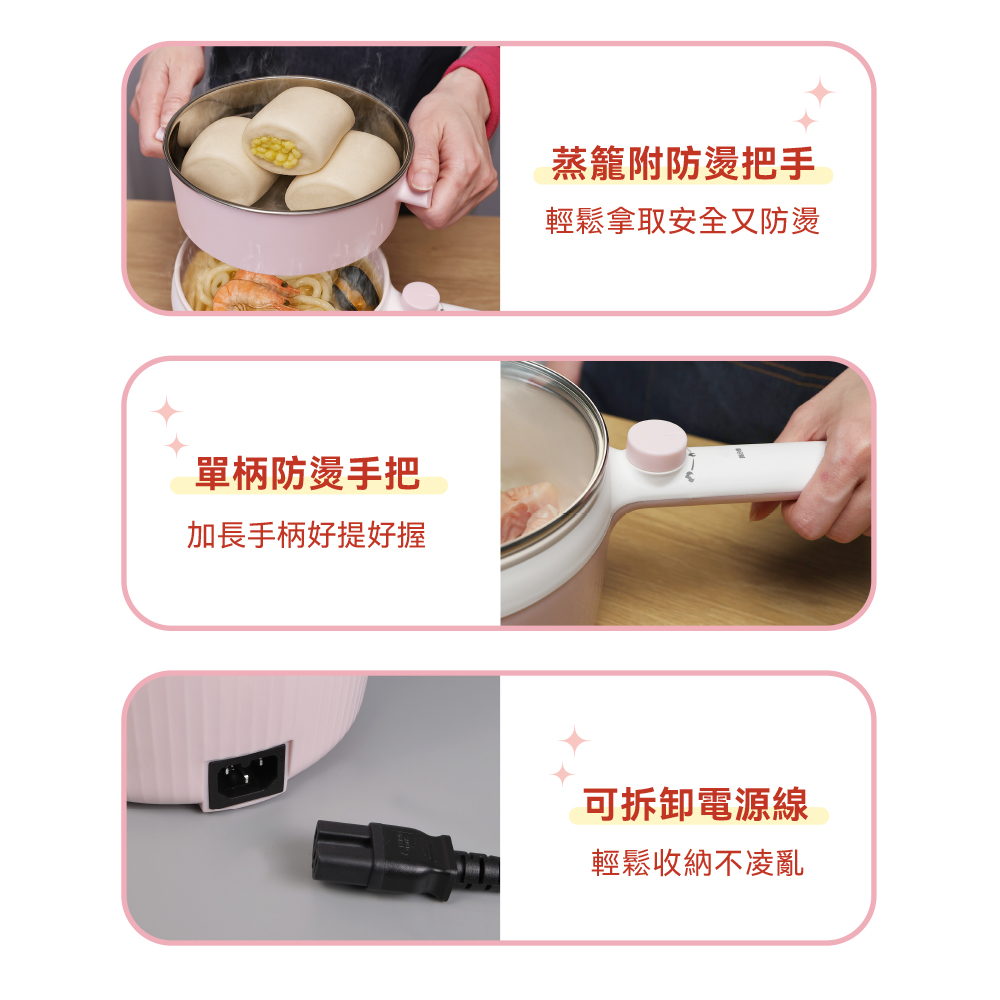 蒸籠附防燙把手

輕鬆拿取安全又防燙

單柄防燙手把

加長手柄好提好握

可拆卸電源線

輕鬆收納不凌亂