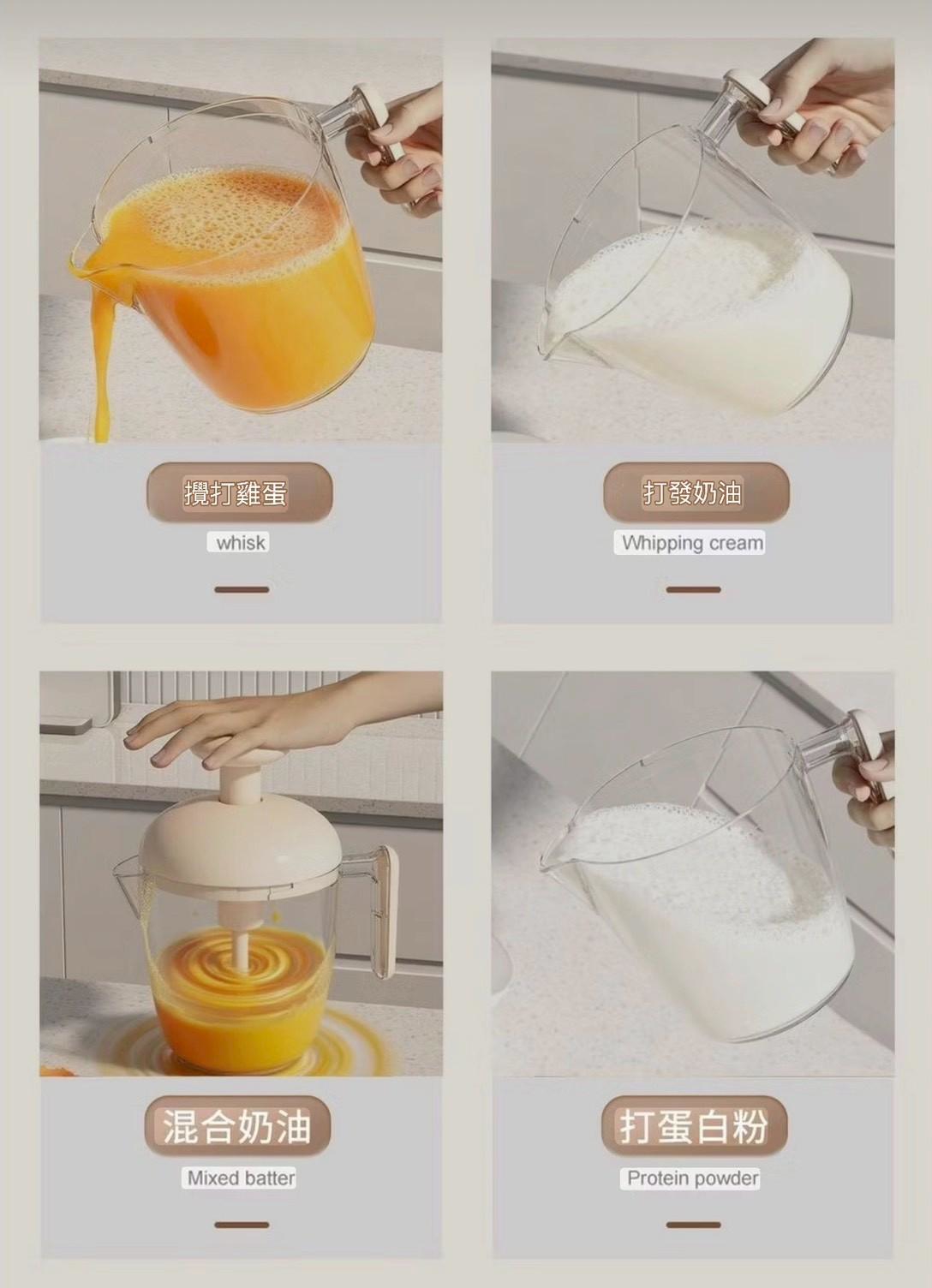 攪打雞蛋
whisk

打發奶油
Whipping cream

混合奶油
Mixed batter

打蛋白粉
Protein powder