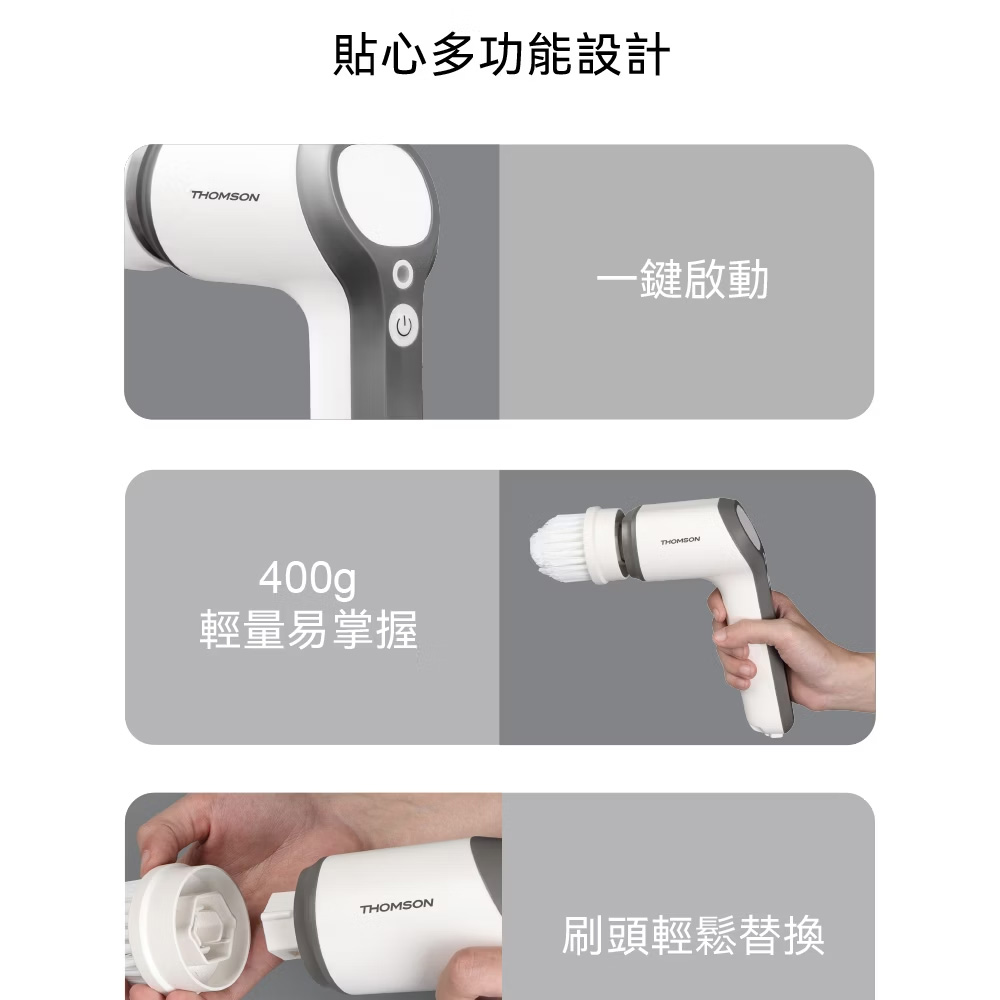 貼心多功能設計

THOMSON

一鍵啟動

400g
輕量易掌握

THOMSON

THOMSON

刷頭輕鬆替換